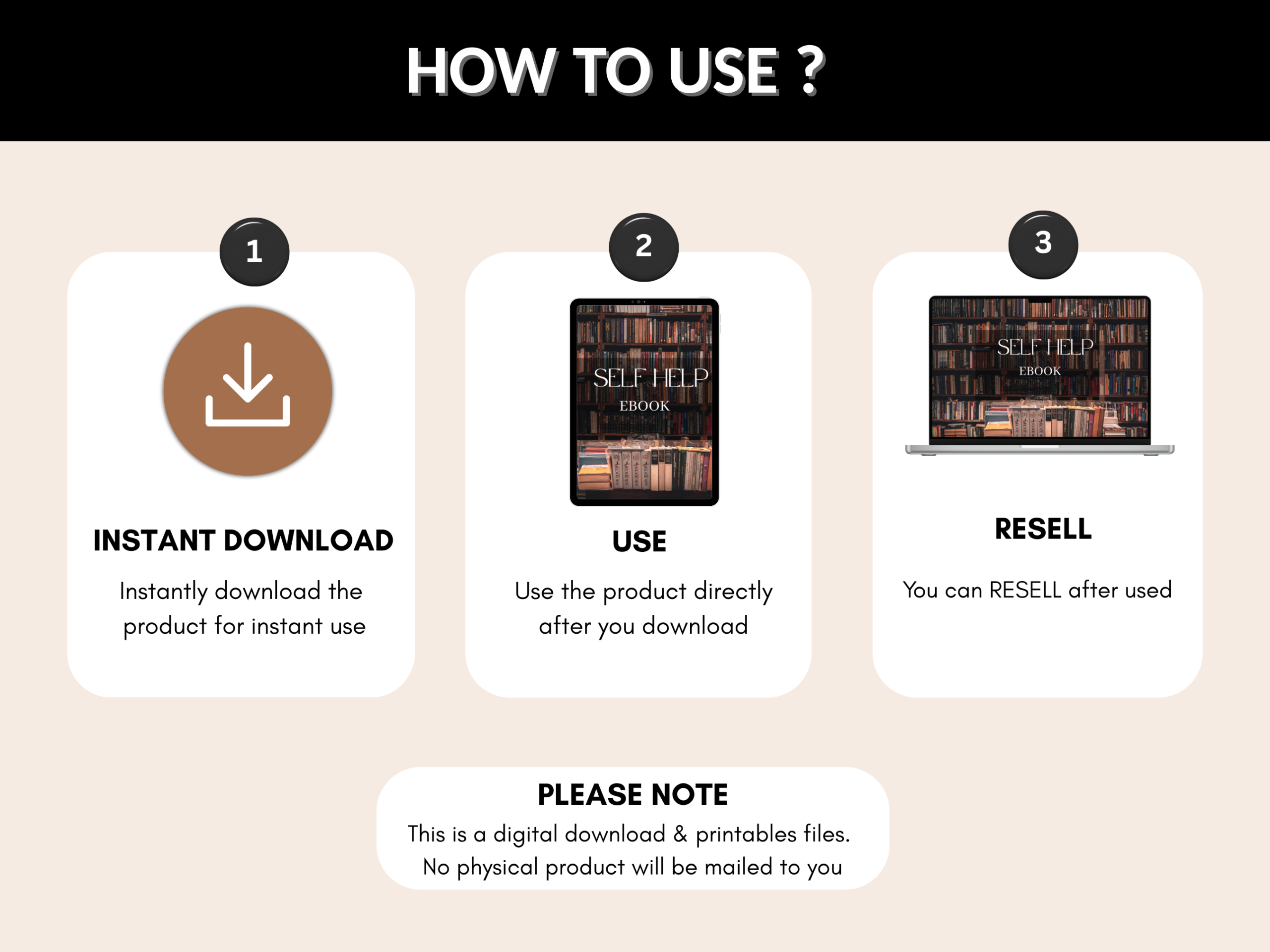 HOW TO USE ?

1

INSTANT DOWNLOAD

Instantly download the product for instant use

2

SELF HELP
EBOOK

USE

Use the product directly after you download

3

SELF HELP
EBOOK

RESELL

You can RESELL after used

PLEASE NOTE

This is a digital download & printables files.
No physical product will be mailed to you